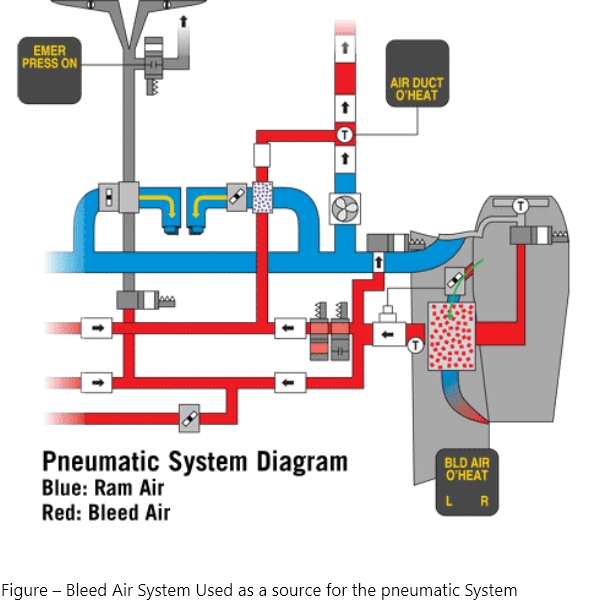 EMER PRESS ON

AIR DUCT O'HEAT

T

T

T

Pneumatic System Diagram
Blue: Ram Air
Red: Bleed Air

BLD AIR O'HEAT
L R

Figure – Bleed Air System Used as a source for the pneumatic System